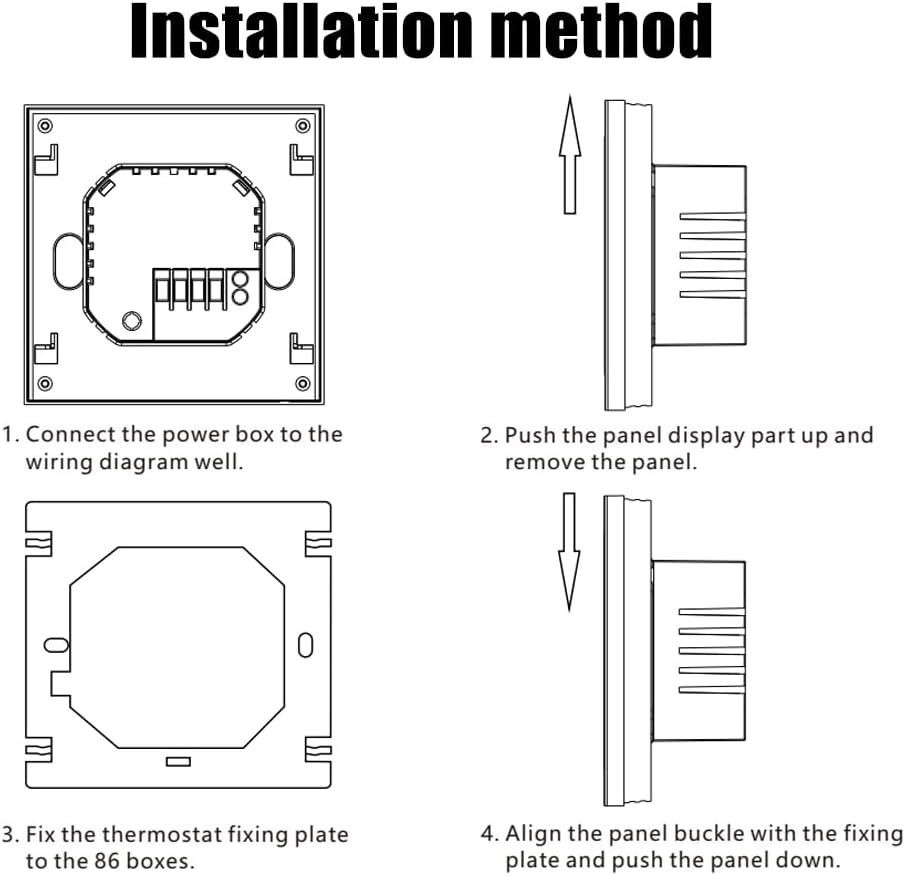 Installation method

1. Connect the power box to the wiring diagram well.

2. Push the panel display part up and remove the panel.

3. Fix the thermostat fixing plate to the 86 boxes.

4. Align the panel buckle with the fixing plate and push the panel down.